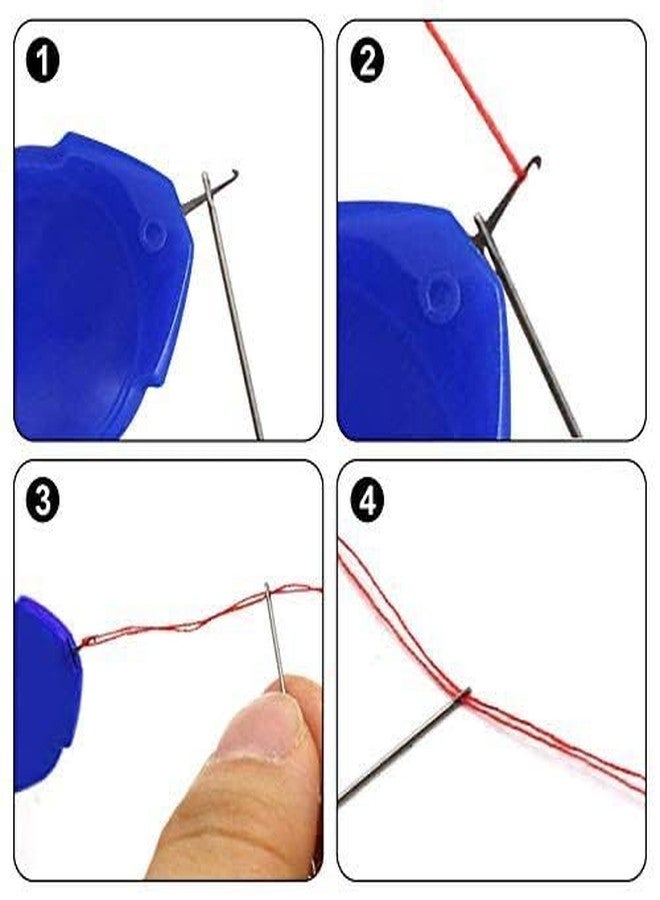 1

2

3

4